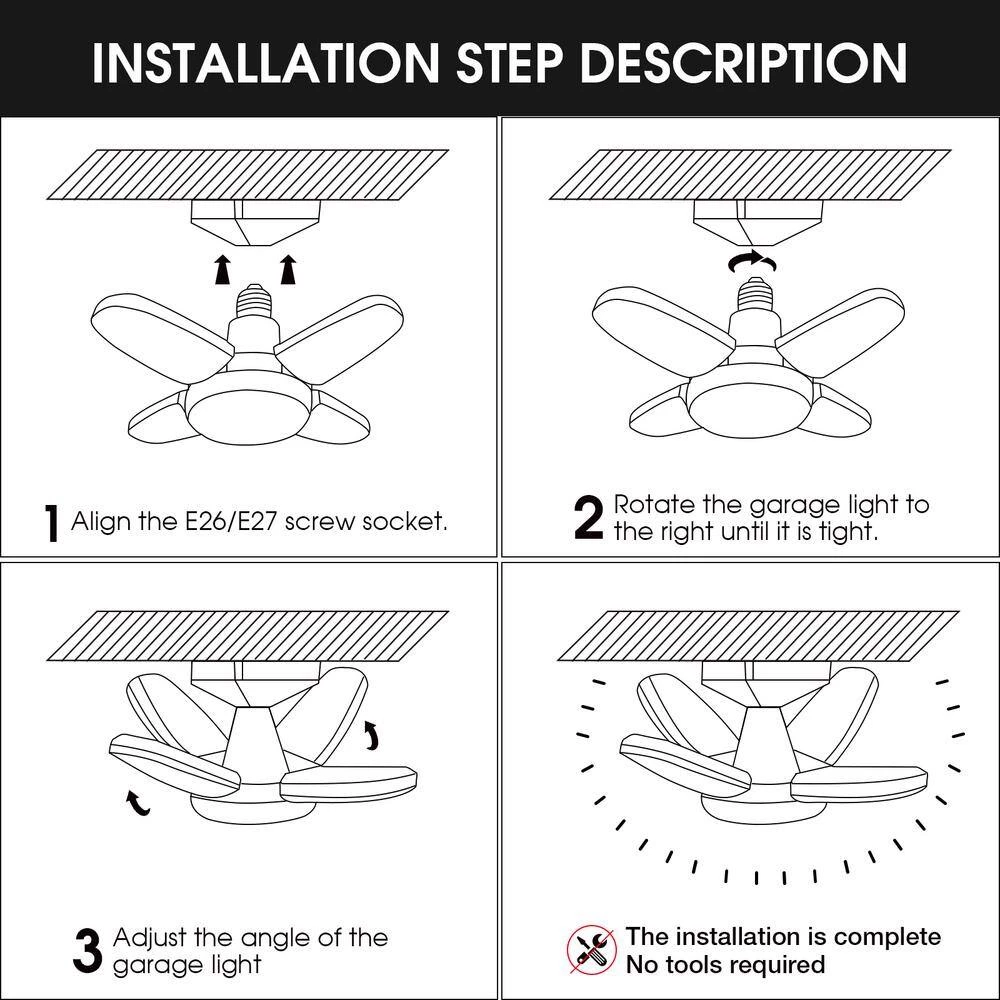 INSTALLATION STEP DESCRIPTION

1 Align the E26/E27 screw socket.

2 Rotate the garage light to the right until it is tight.

3 Adjust the angle of the garage light

The installation is complete
No tools required