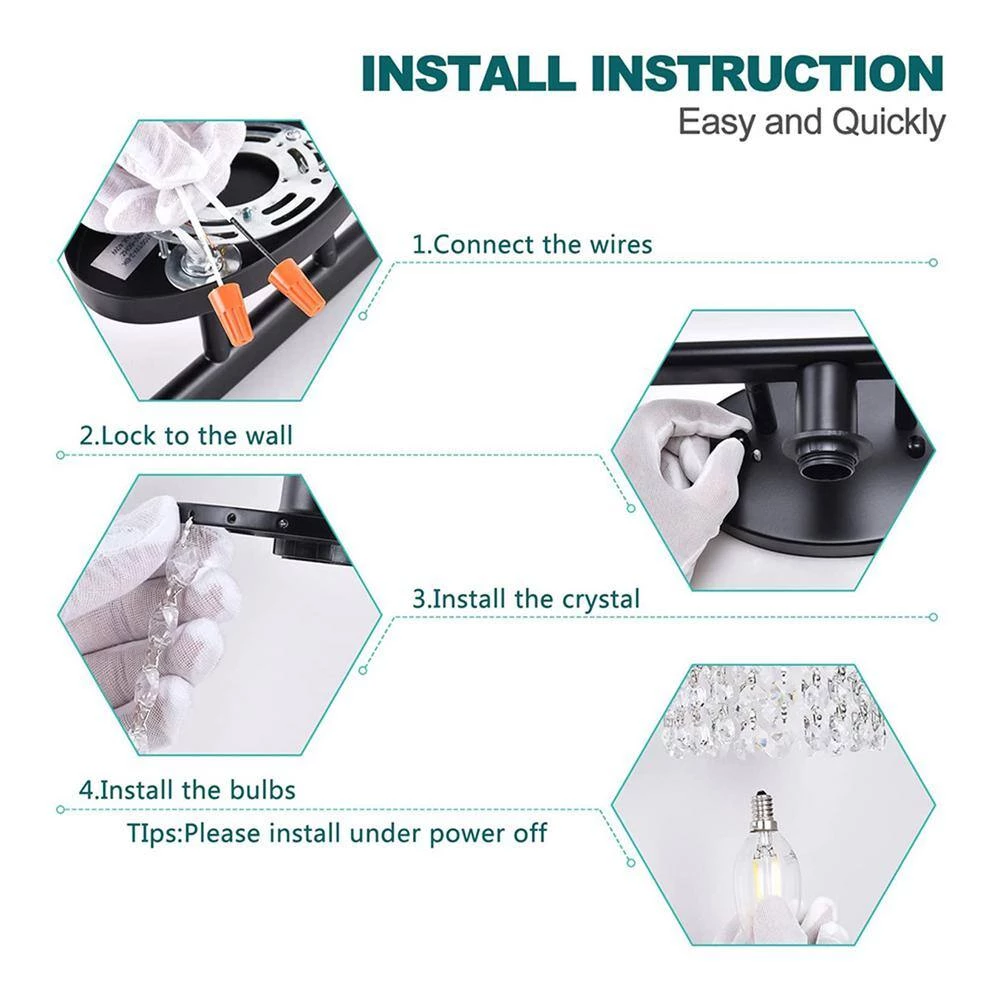 INSTALL INSTRUCTION
Easy and Quickly

1.Connect the wires

2.Lock to the wall

3.Install the crystal

4.Install the bulbs

TIps:Please install under power off