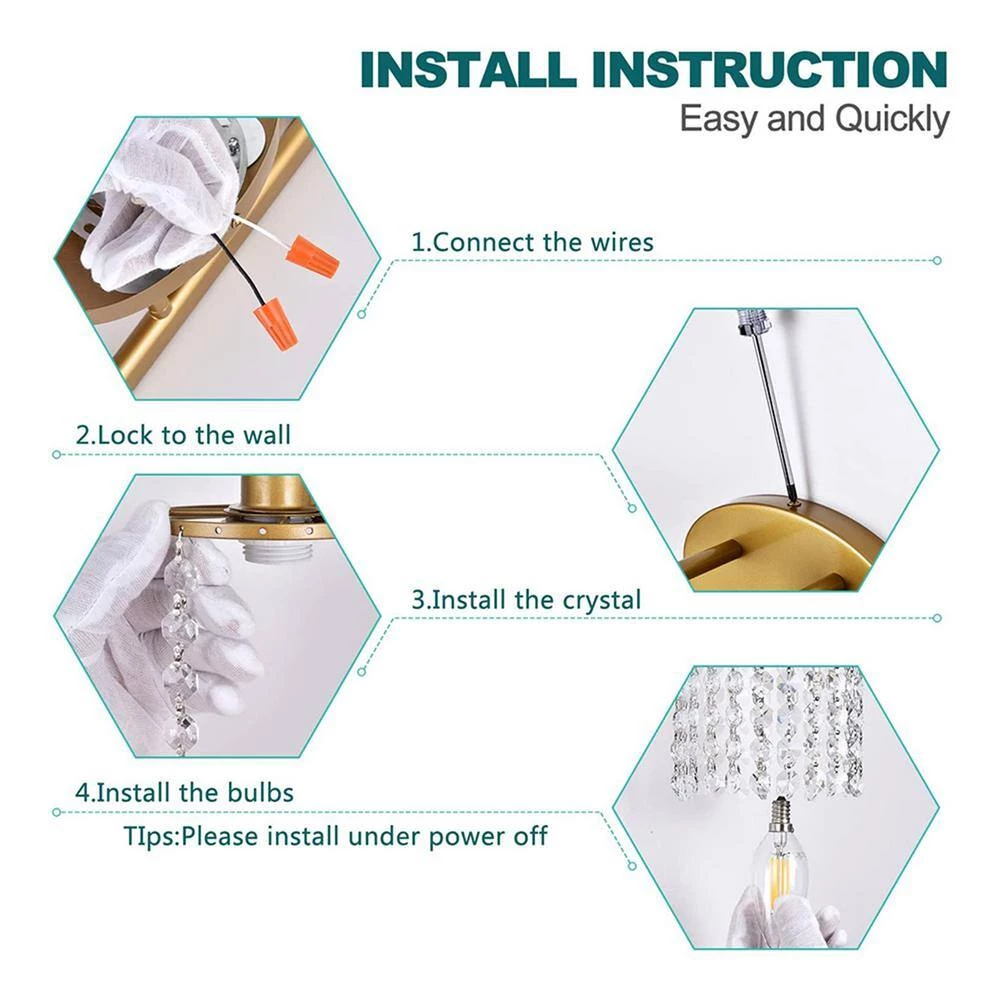 INSTALL INSTRUCTION
Easy and Quickly

1.Connect the wires

2.Lock to the wall

3.Install the crystal

4.Install the bulbs

TIps:Please install under power off