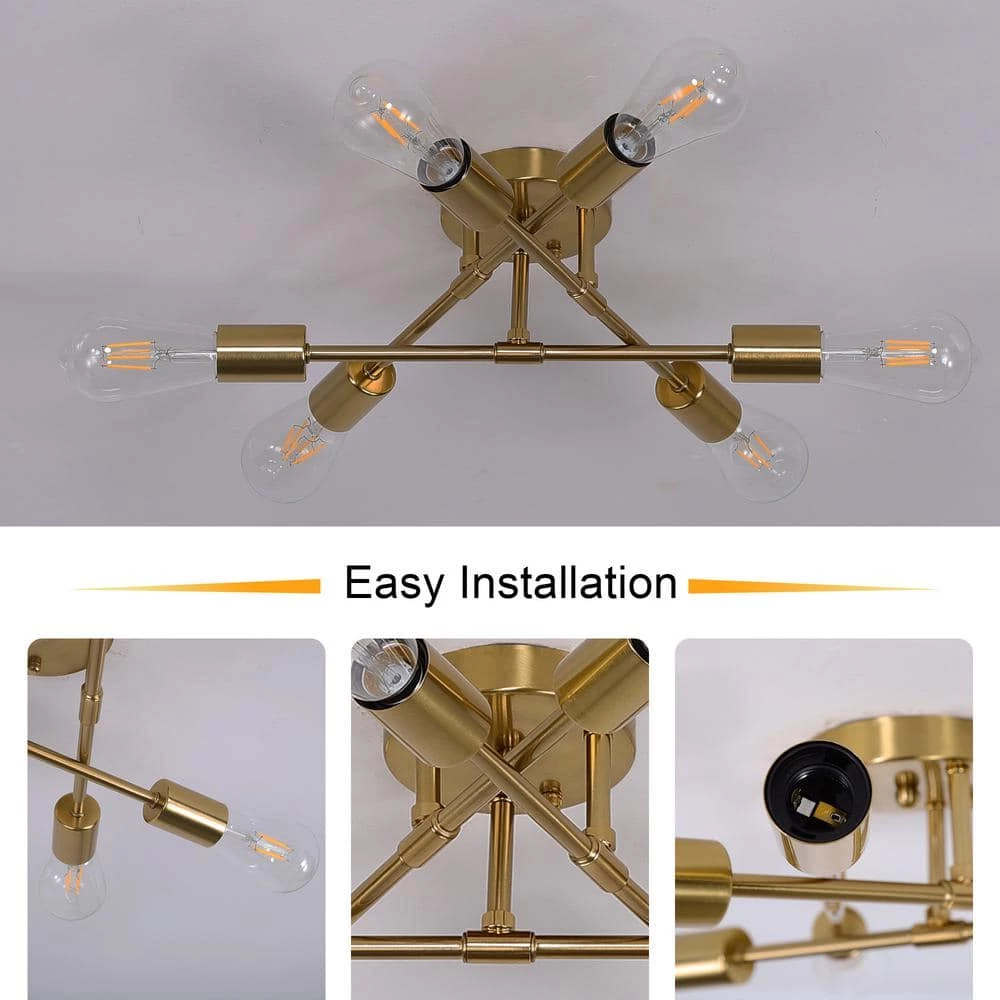 Easy Installation