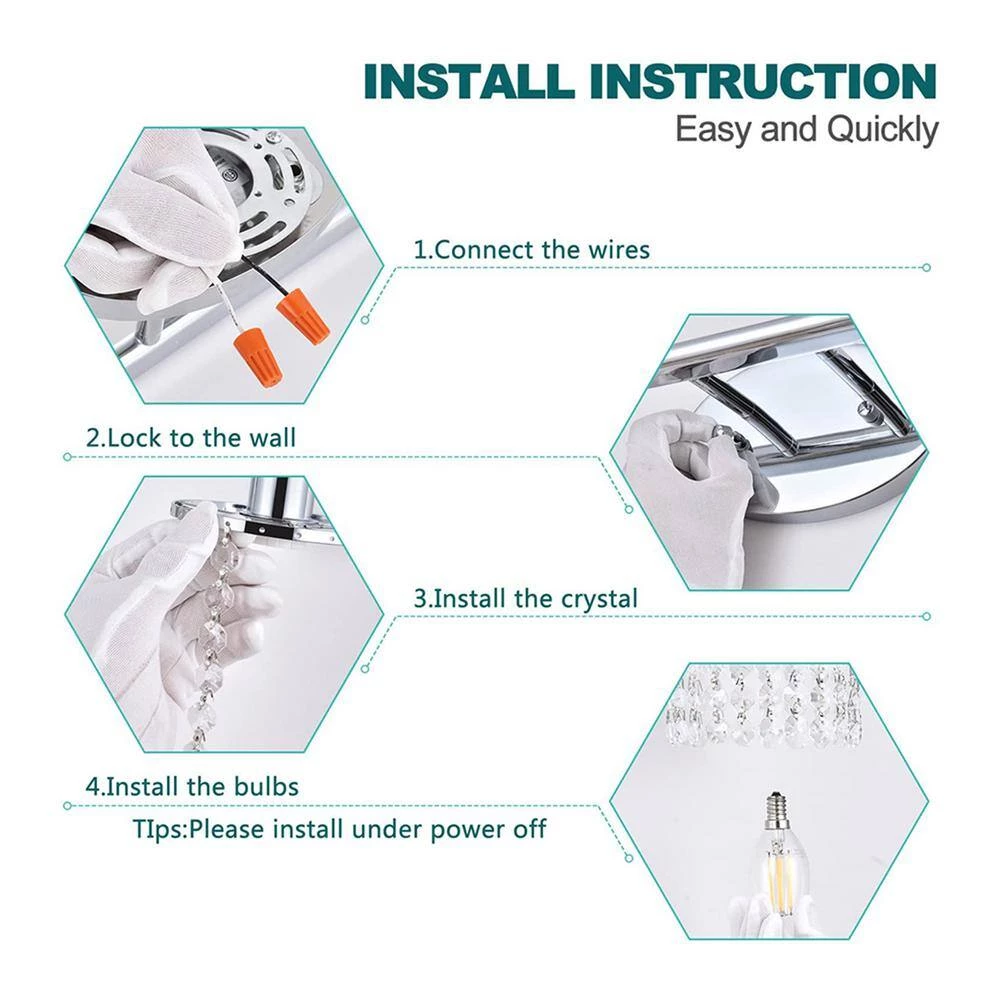 INSTALL INSTRUCTION

Easy and Quickly

1.Connect the wires

2.Lock to the wall

3.Install the crystal

4.Install the bulbs

TIps:Please install under power off