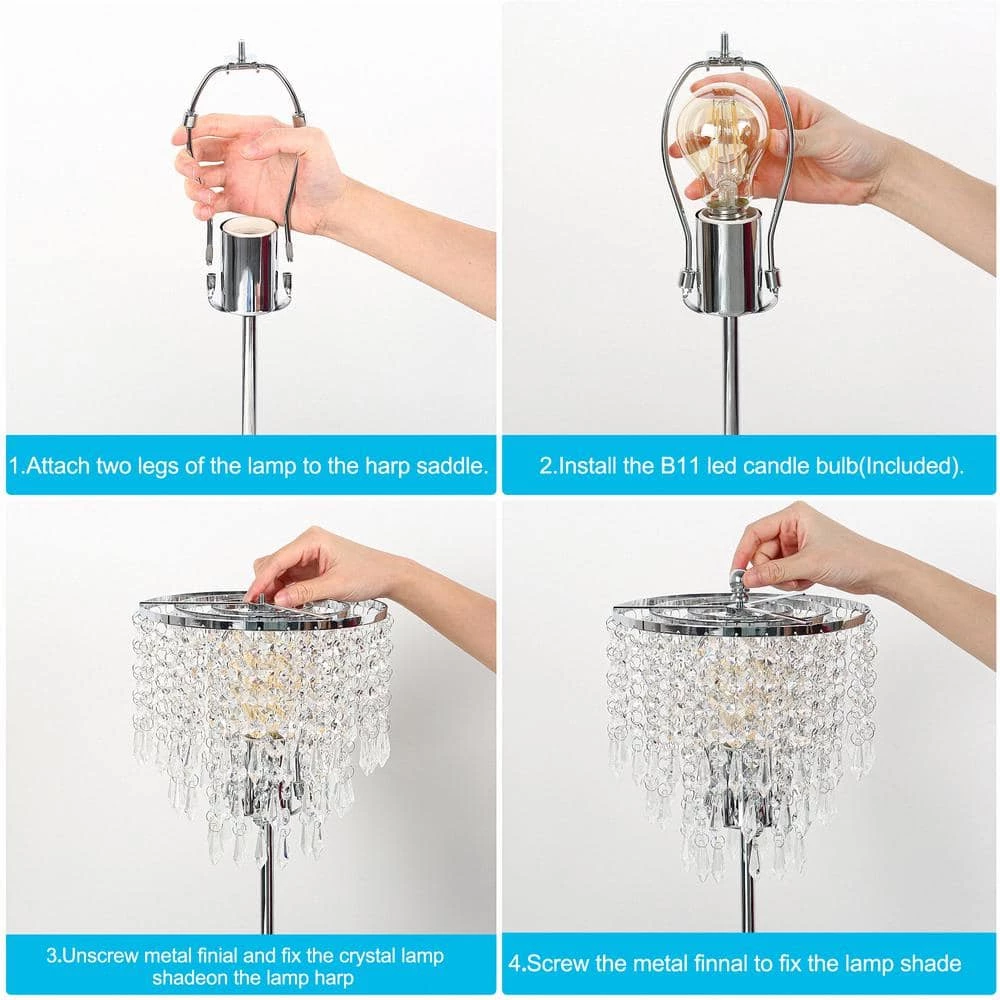 1.Attach two legs of the lamp to the harp saddle.

2.Install the B11 led candle bulb(Included).

3.Unscrew metal finial and fix the crystal lamp shadeon the lamp harp

4.Screw the metal finnal to fix the lamp shade