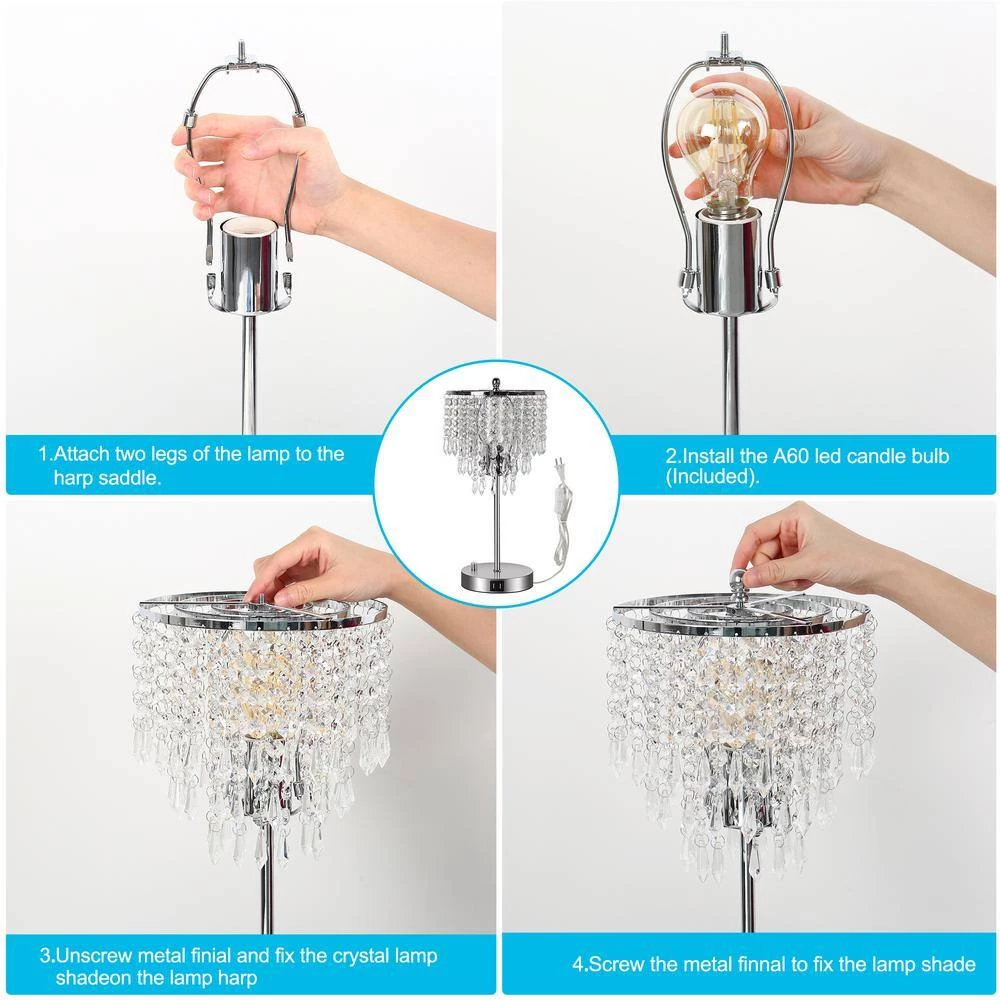 1.Attach two legs of the lamp to the harp saddle.

2.Install the A60 led candle bulb (Included).

3.Unscrew metal finial and fix the crystal lamp shadeon the lamp harp

4.Screw the metal finnal to fix the lamp shade