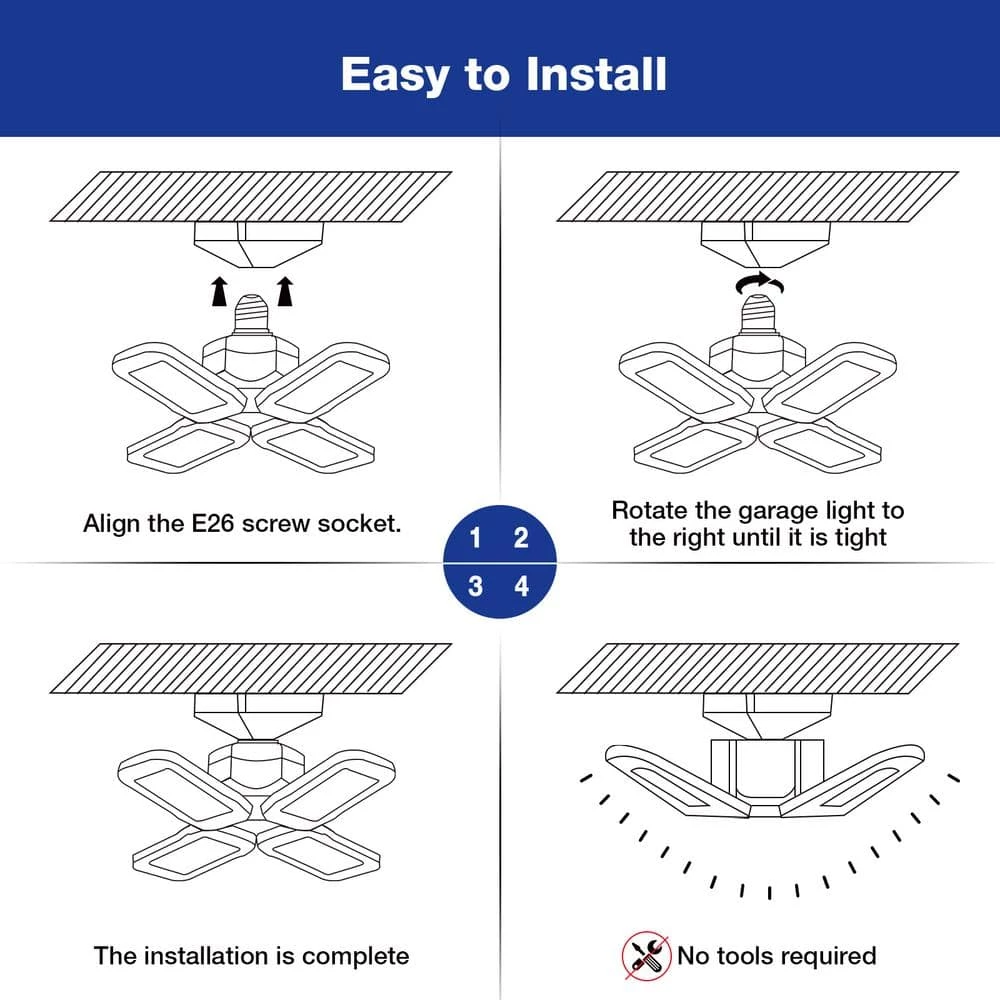 Easy to Install

Align the E26 screw socket.

Rotate the garage light to the right until it is tight

1 2

3 4

The installation is complete

No tools required