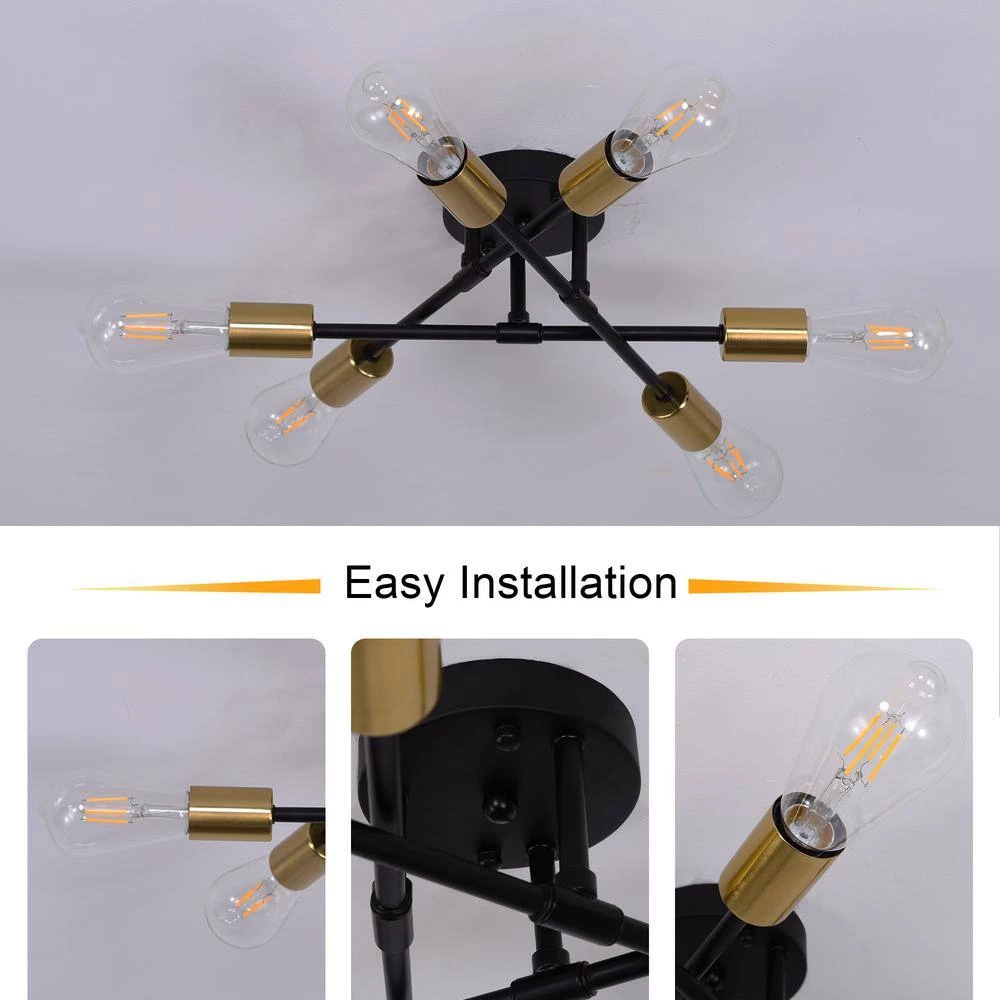 Easy Installation