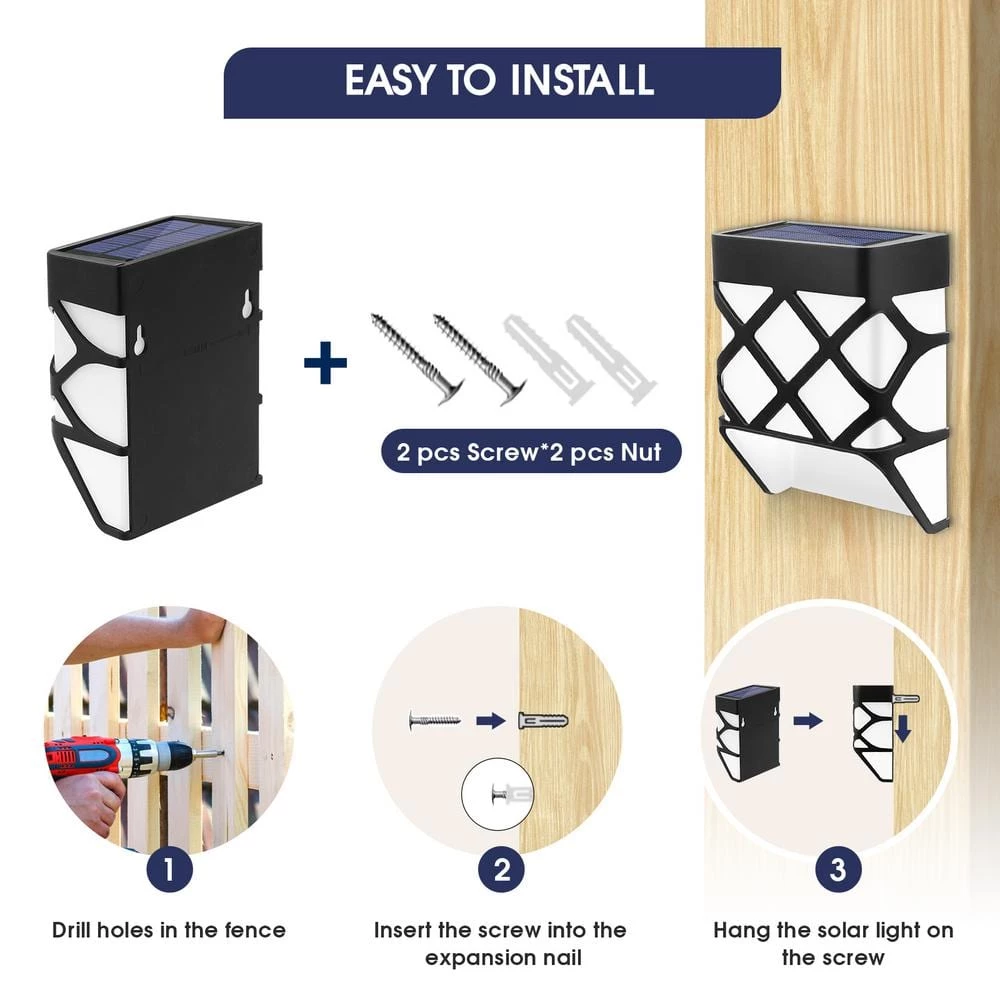 EASY TO INSTALL

+

2 pcs Screw*2 pcs Nut

1

Drill holes in the fence

2

Insert the screw into the expansion nail

3

Hang the solar light on the screw