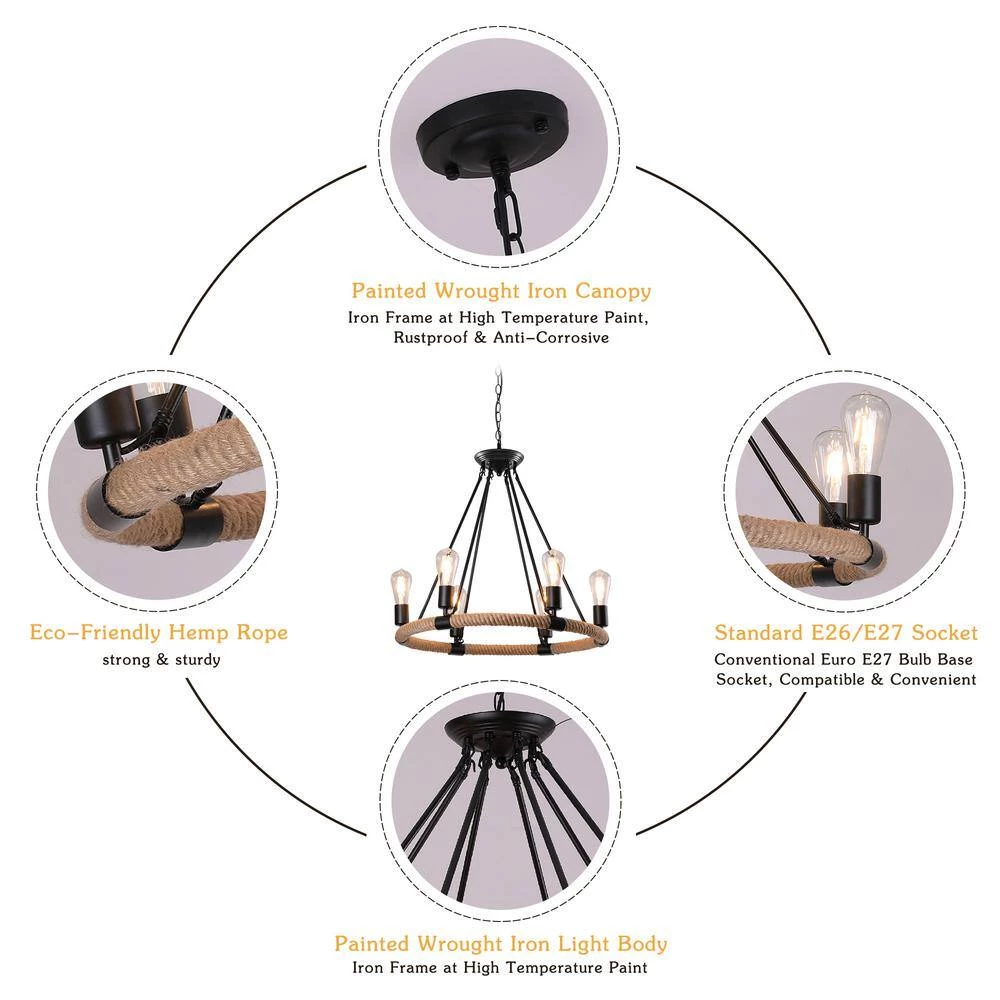 Painted Wrought Iron Canopy
Iron Frame at High Temperature Paint, Rustproof & Anti-Corrosive

Eco-Friendly Hemp Rope
strong & sturdy

Standard E26/E27 Socket
Conventional Euro E27 Bulb Base Socket, Compatible & Convenient

Painted Wrought Iron Light Body
Iron Frame at High Temperature Paint