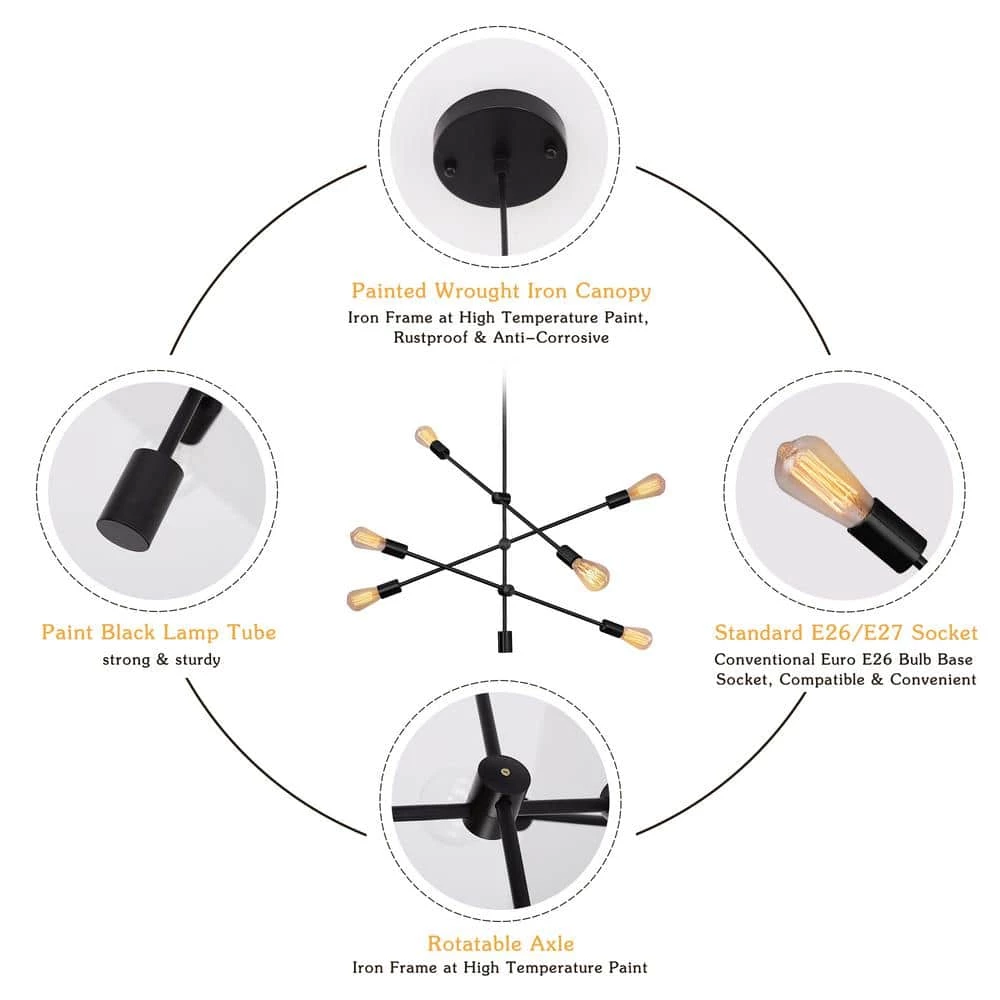 Painted Wrought Iron Canopy
Iron Frame at High Temperature Paint, Rustproof & Anti-Corrosive

Paint Black Lamp Tube
strong & sturdy

Standard E26/E27 Socket
Conventional Euro E26 Bulb Base Socket, Compatible & Convenient

Rotatable Axle
Iron Frame at High Temperature Paint