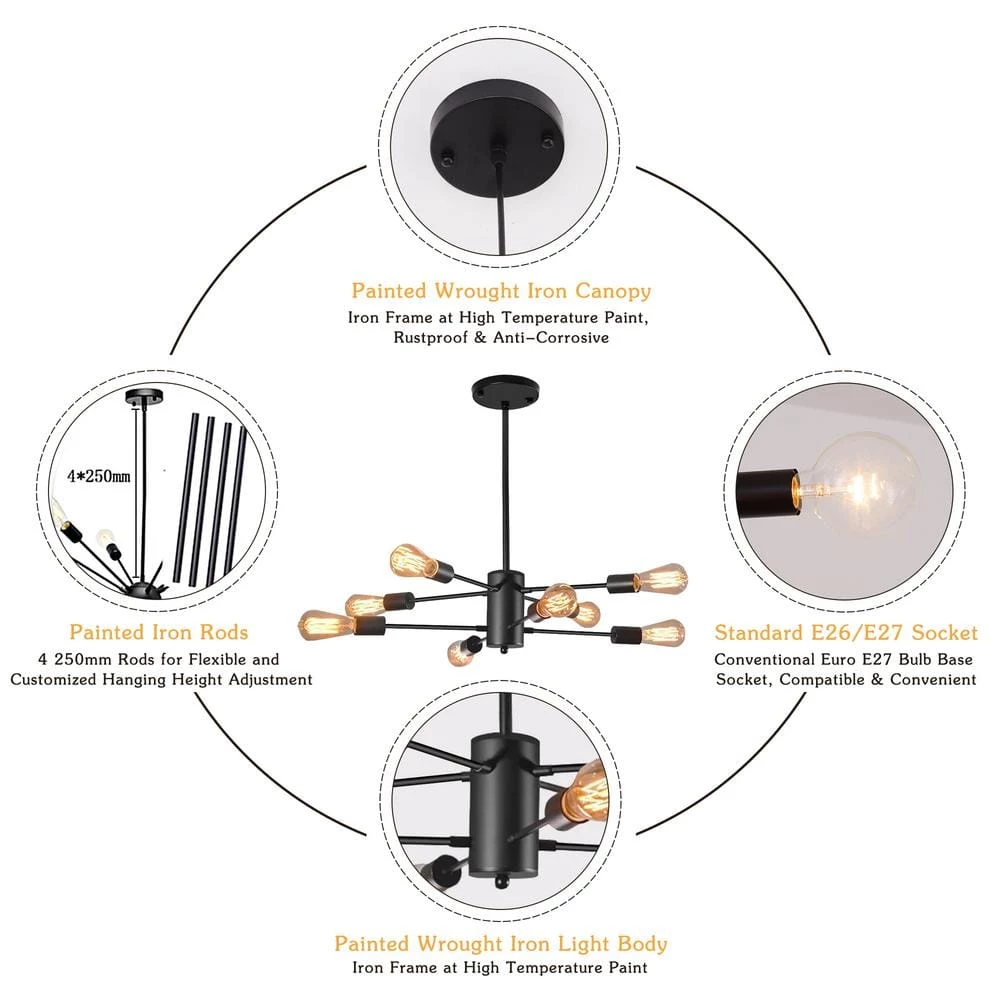 Painted Wrought Iron Canopy
Iron Frame at High Temperature Paint, Rustproof & Anti-Corrosive

4*250mm

Painted Iron Rods
4 250mm Rods for Flexible and Customized Hanging Height Adjustment

Standard E26/E27 Socket
Conventional Euro E27 Bulb Base Socket, Compatible & Convenient

Painted Wrought Iron Light Body
Iron Frame at High Temperature Paint