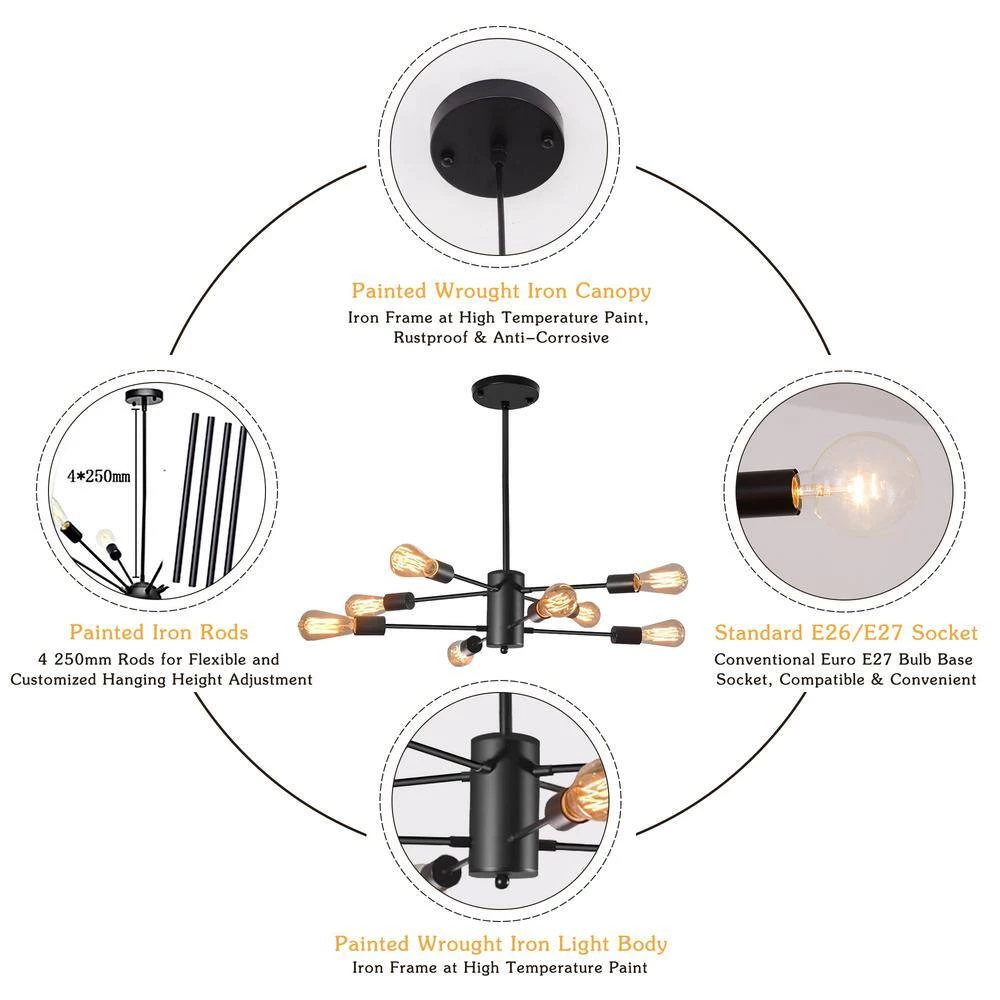 Painted Wrought Iron Canopy
Iron Frame at High Temperature Paint, Rustproof & Anti-Corrosive

4*250mm

Painted Iron Rods
4 250mm Rods for Flexible and Customized Hanging Height Adjustment

Standard E26/E27 Socket
Conventional Euro E27 Bulb Base Socket, Compatible & Convenient

Painted Wrought Iron Light Body
Iron Frame at High Temperature Paint